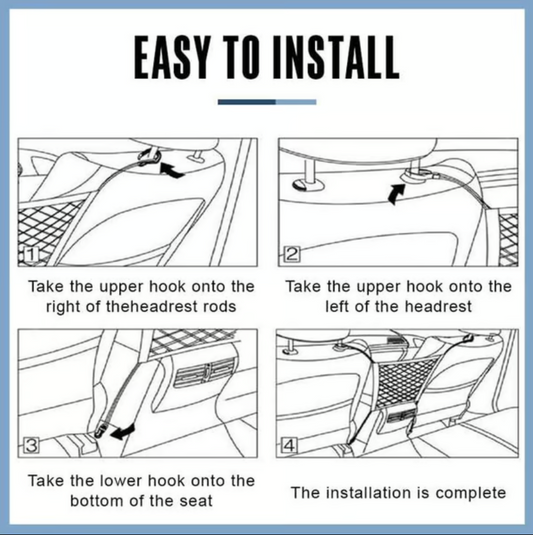 EASY TO INSTALL

1

Take the upper hook onto the right of theheadrest rods

2

Take the upper hook onto the left of the headrest

3

Take the lower hook onto the bottom of the seat

4

The installation is complete